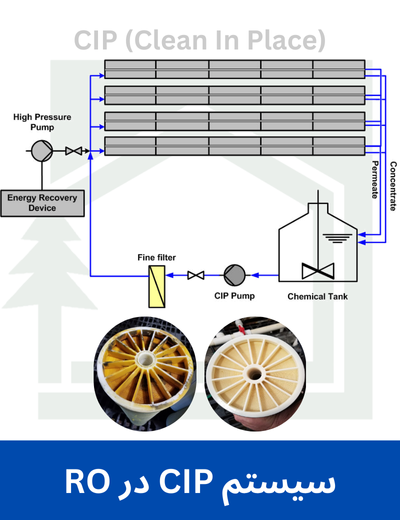 CIP (Clean In Place)

High Pressure Pump

Energy Recovery Device

Permeate

Concentrate

Fine filter

CIP Pump

Chemical Tank

سیستم CIP در RO