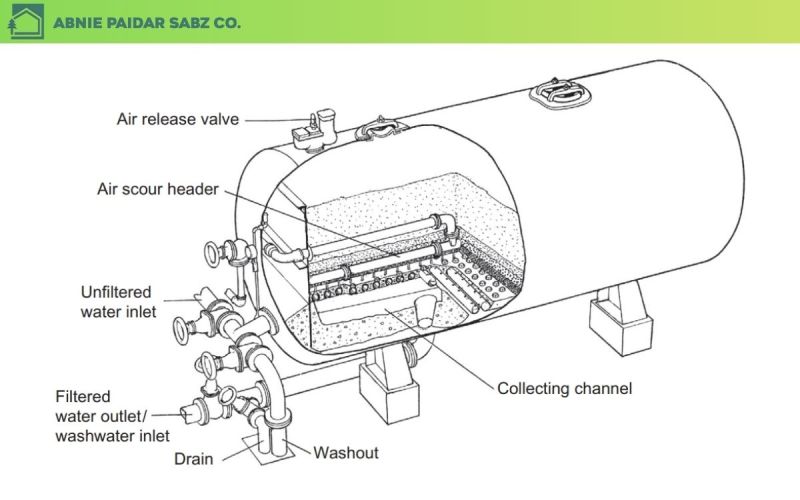 ABNIE PAIDAR SABZ CO.

Air release valve

Air scour header

Unfiltered water inlet

Filtered water outlet/ washwater inlet

Drain

Washout

Collecting channel